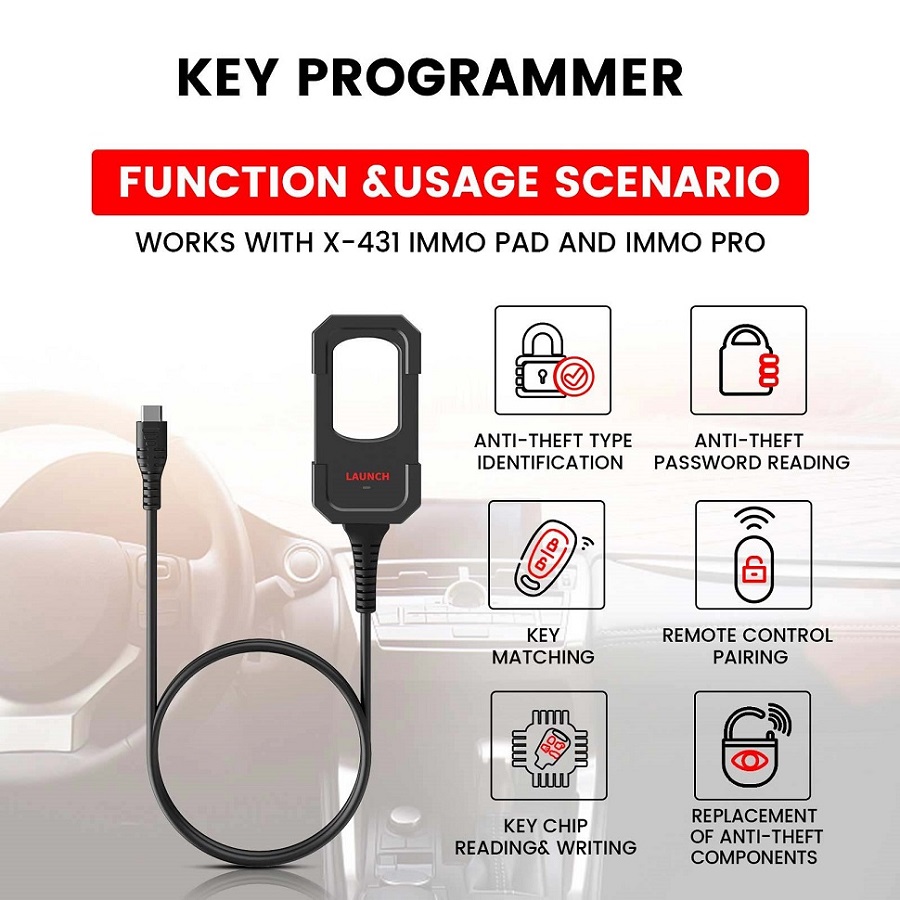 KEY PROGRAMMER

FUNCTION &USAGE SCENARIO

WORKS WITH X-431 IMMO PAD AND IMMO PRO

LAUNCH

ANTI-THEFT TYPE IDENTIFICATION

ANTI-THEFT PASSWORD READING

KEY MATCHING

REMOTE CONTROL PAIRING

KEY CHIP READING& WRITING

REPLACEMENT OF ANTI-THEFT COMPONENTS