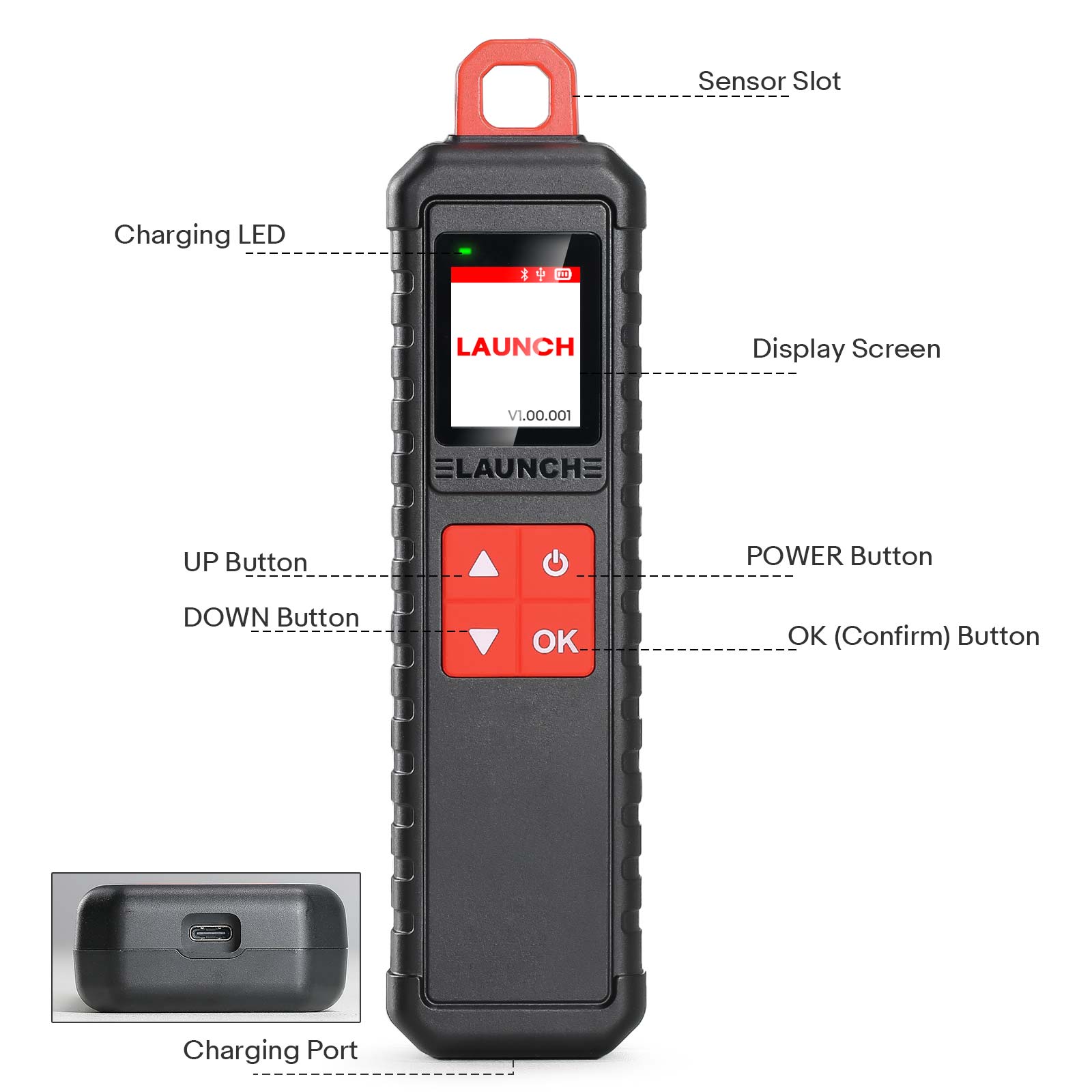 Sensor Slot

Charging LED

LAUNCH

V1.00.001

Display Screen

LAUNCH

UP Button

POWER Button

DOWN Button

OK

OK (Confirm) Button

Charging Port